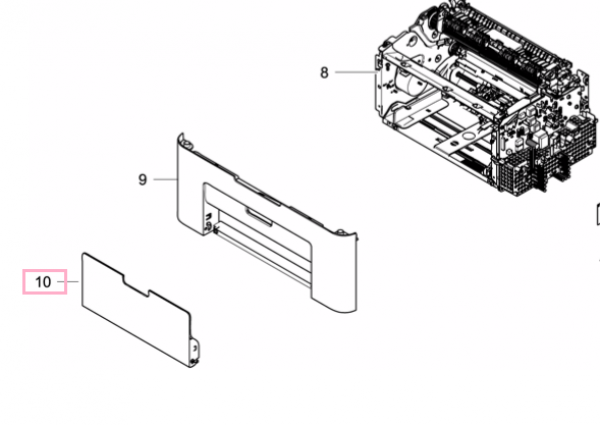 8

9

10