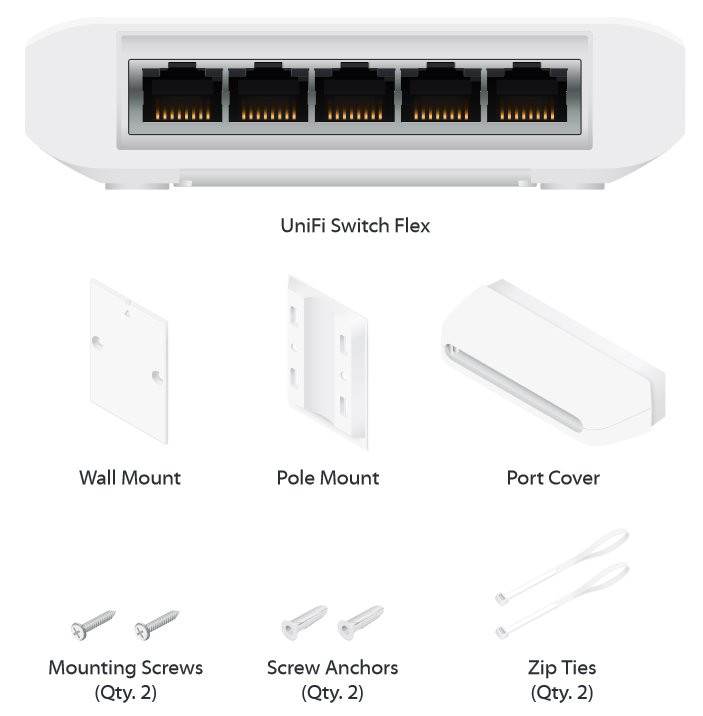 UniFi Switch Flex

Wall Mount

Pole Mount

Port Cover

Mounting Screws
(Qty. 2)

Screw Anchors
(Qty. 2)

Zip Ties
(Qty. 2)