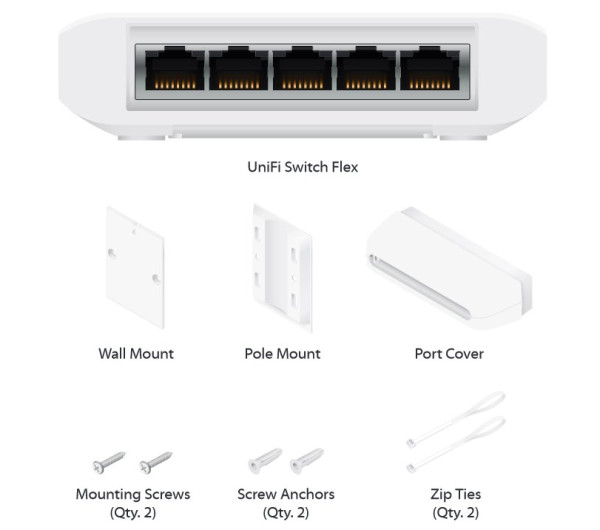 UniFi Switch Flex

Wall Mount

Pole Mount

Port Cover

Mounting Screws (Qty. 2)

Screw Anchors (Qty. 2)

Zip Ties (Qty. 2)