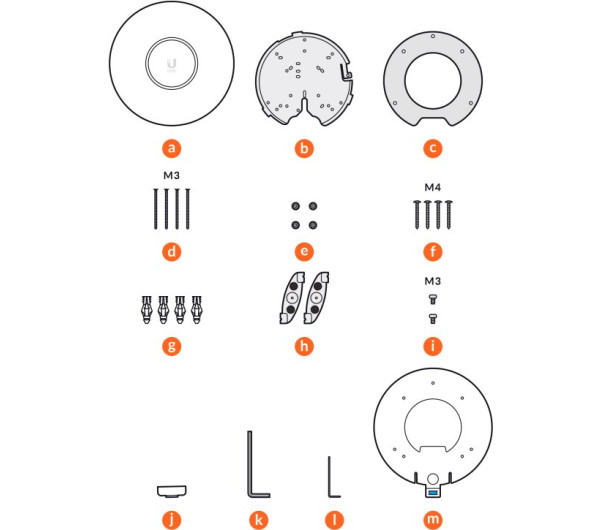 a

b

c

M3

d

e

M4

f

g

h

M3

i

j

k

l

m