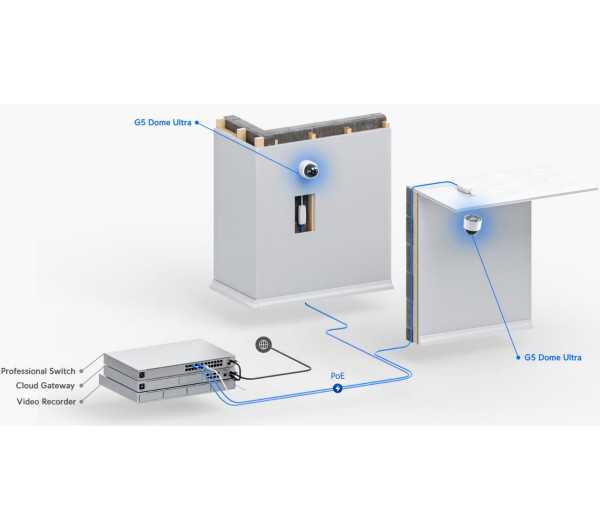 G5 Dome Ultra

G5 Dome Ultra

Professional Switch
Cloud Gateway
Video Recorder

PoE