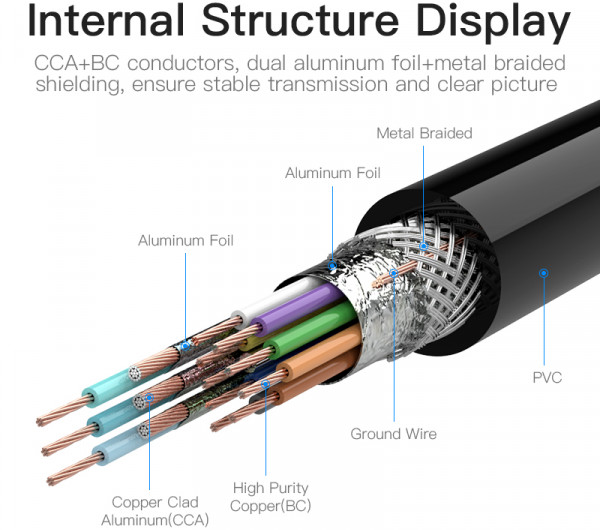 Internal Structure Display

CCA+BC conductors, dual aluminum foil+metal braided shielding, ensure stable transmission and clear picture

Metal Braided

Aluminum Foil

Aluminum Foil

PVC

Ground Wire

High Purity Copper(BC)

Copper Clad Aluminum(CCA)