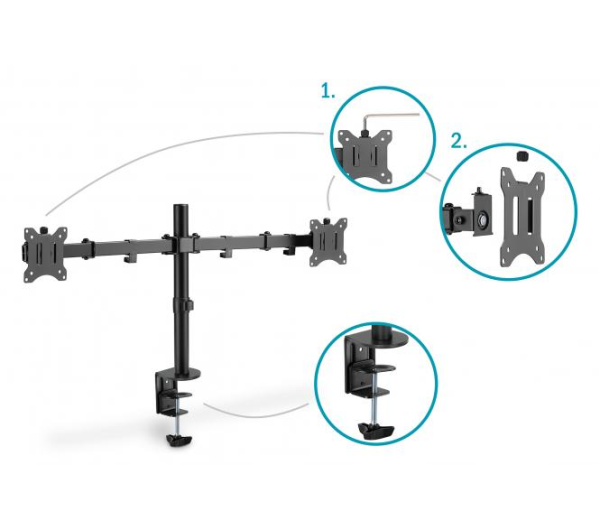 1.

2.